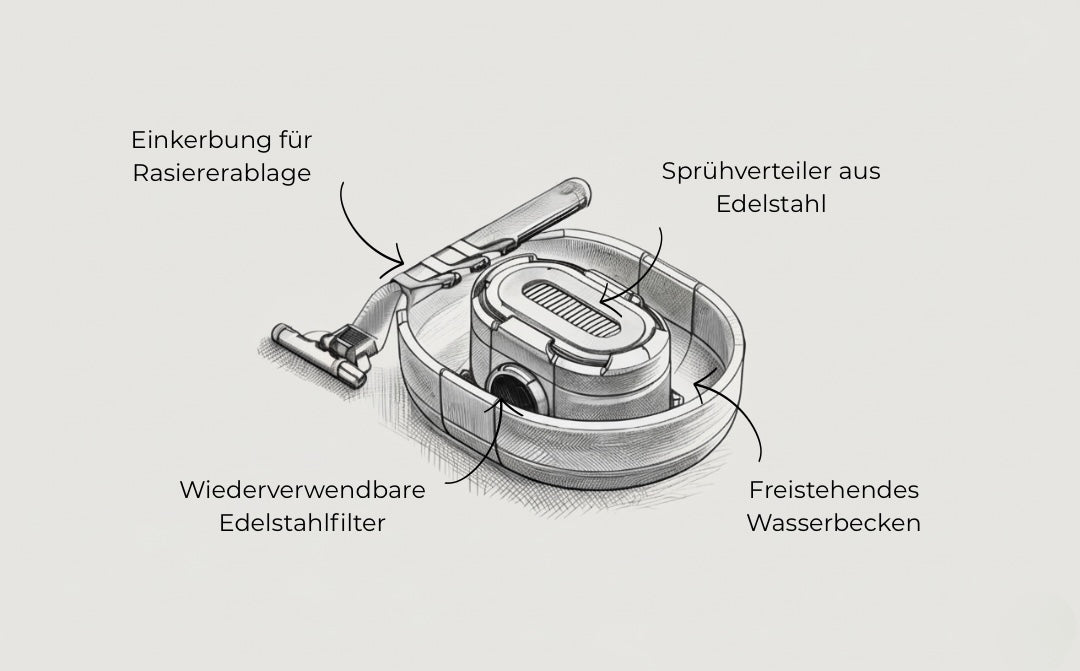 Einkerbung für Rasiererablage

Sprühverteiler aus Edelstahl

Wiederverwendbare Edelstahlfilter

Freistehendes Wasserbecken